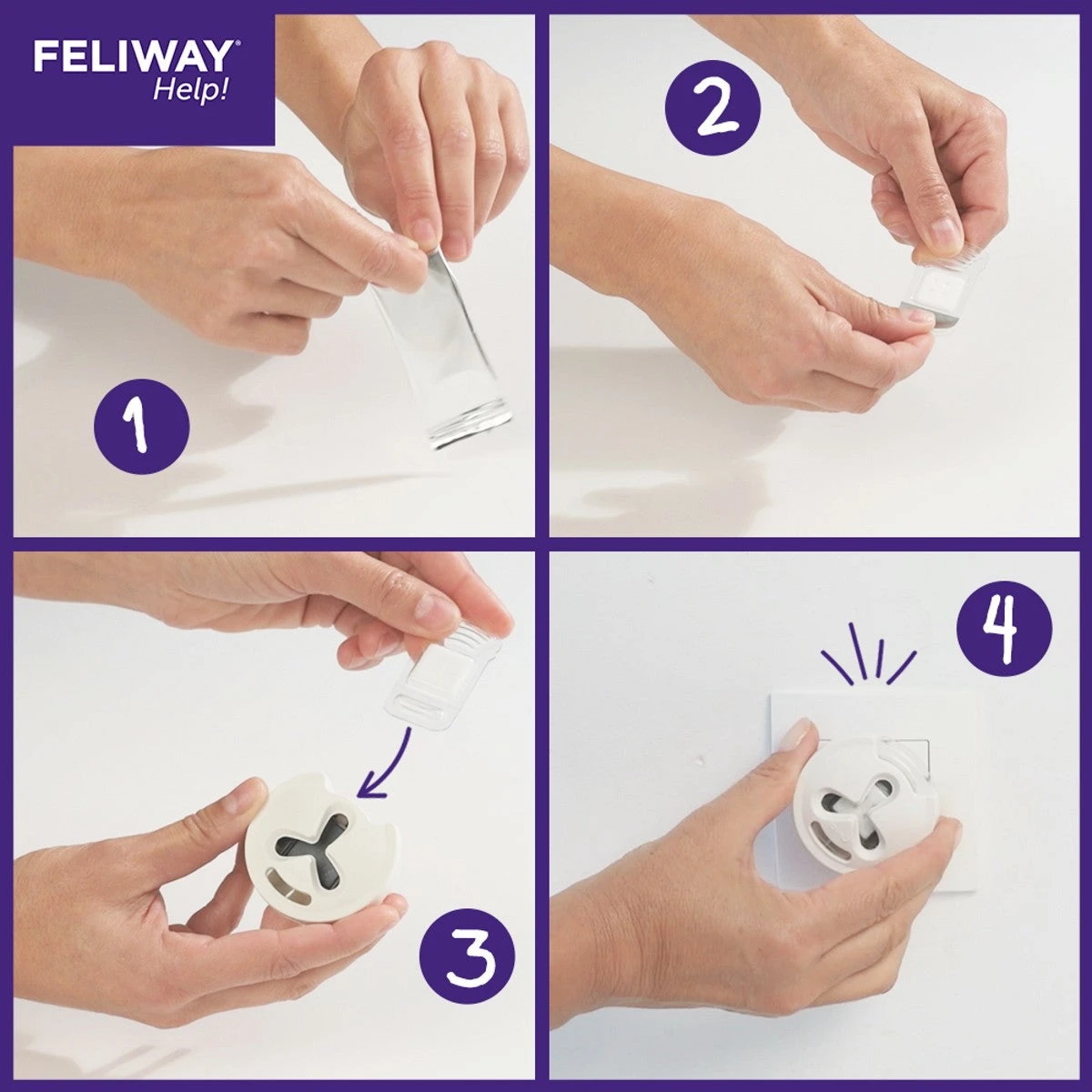 FELIWAY®
Help!

1

2

3

4